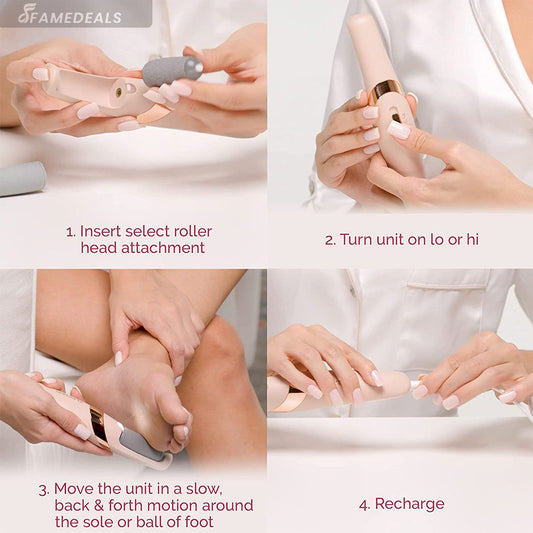 FAMEDEALS

1. Insert select roller head attachment

2. Turn unit on lo or hi

3. Move the unit in a slow, back & forth motion around the sole or ball of foot

4. Recharge